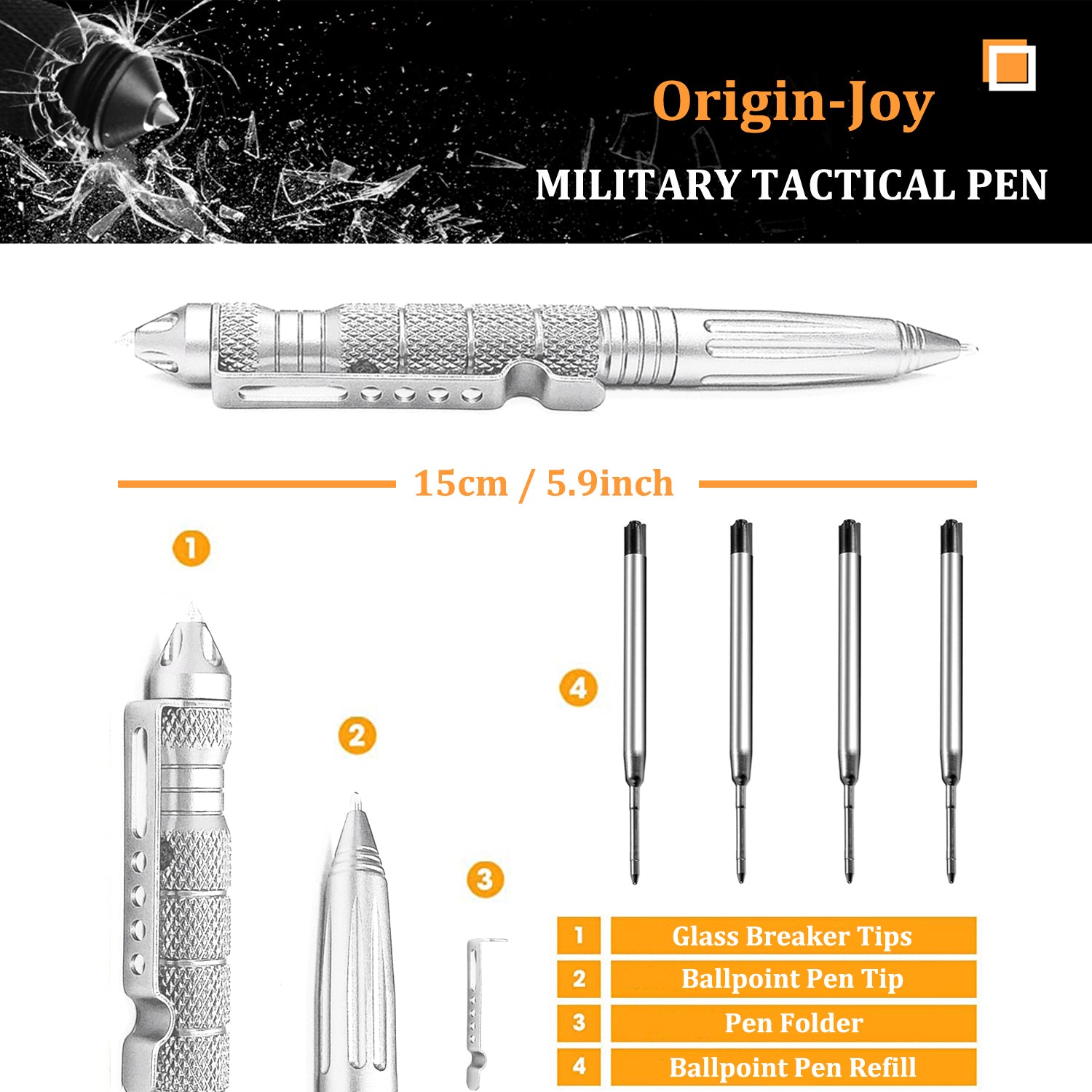 Origin-Joy

MILITARY TACTICAL PEN

15cm / 5.9inch

1

2

3

4

| 1 | Glass Breaker Tips |
|---|---|
| 2 | Ballpoint Pen Tip |
| 3 | Pen Folder |
| 4 | Ballpoint Pen Refill |