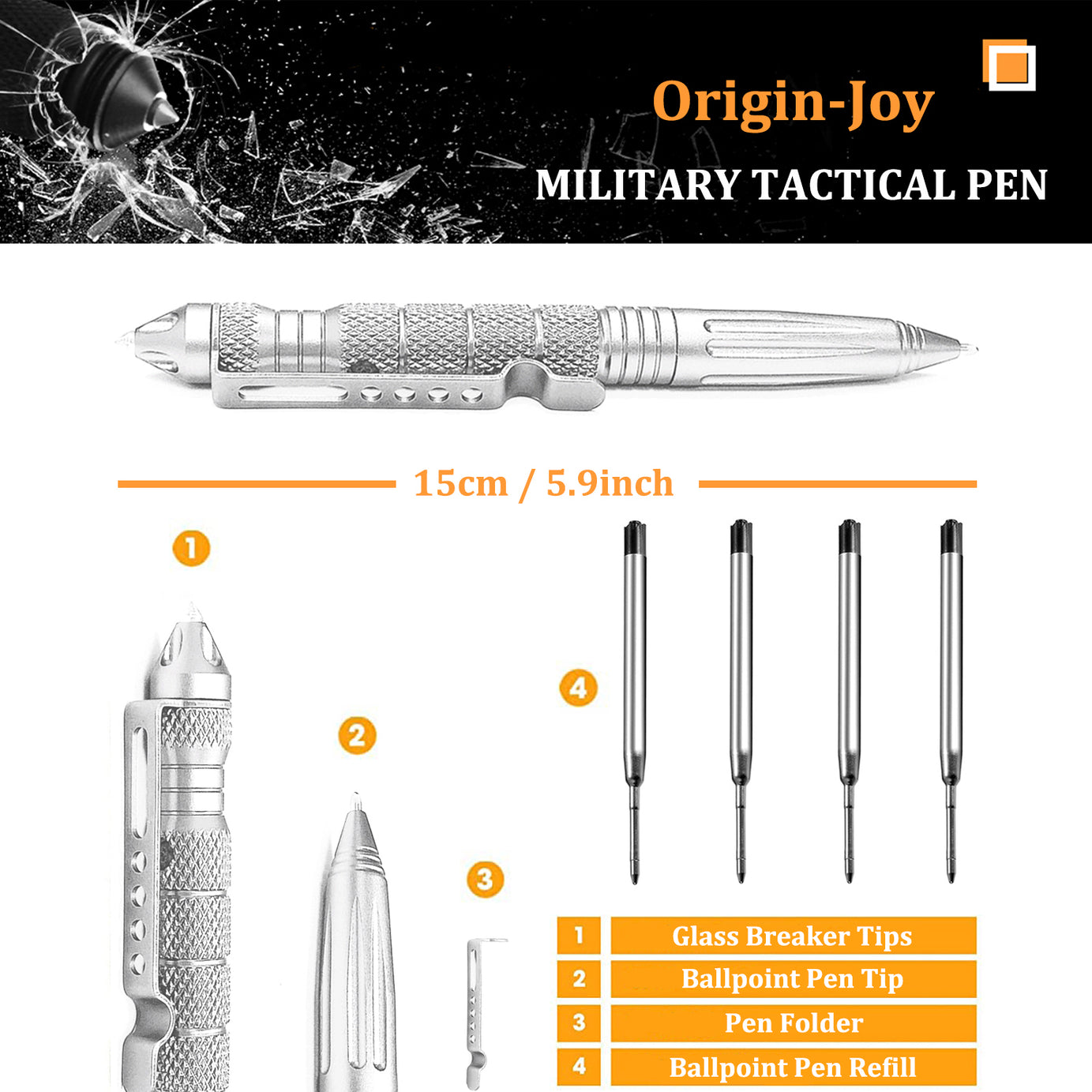 Origin-Joy
MILITARY TACTICAL PEN

15cm / 5.9inch

1
2
3
4

| 1 | Glass Breaker Tips |
|---|---|
| 2 | Ballpoint Pen Tip |
| 3 | Pen Folder |
| 4 | Ballpoint Pen Refill |